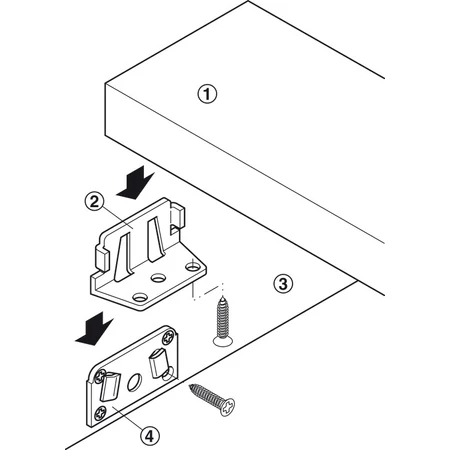 ①
②
③
④